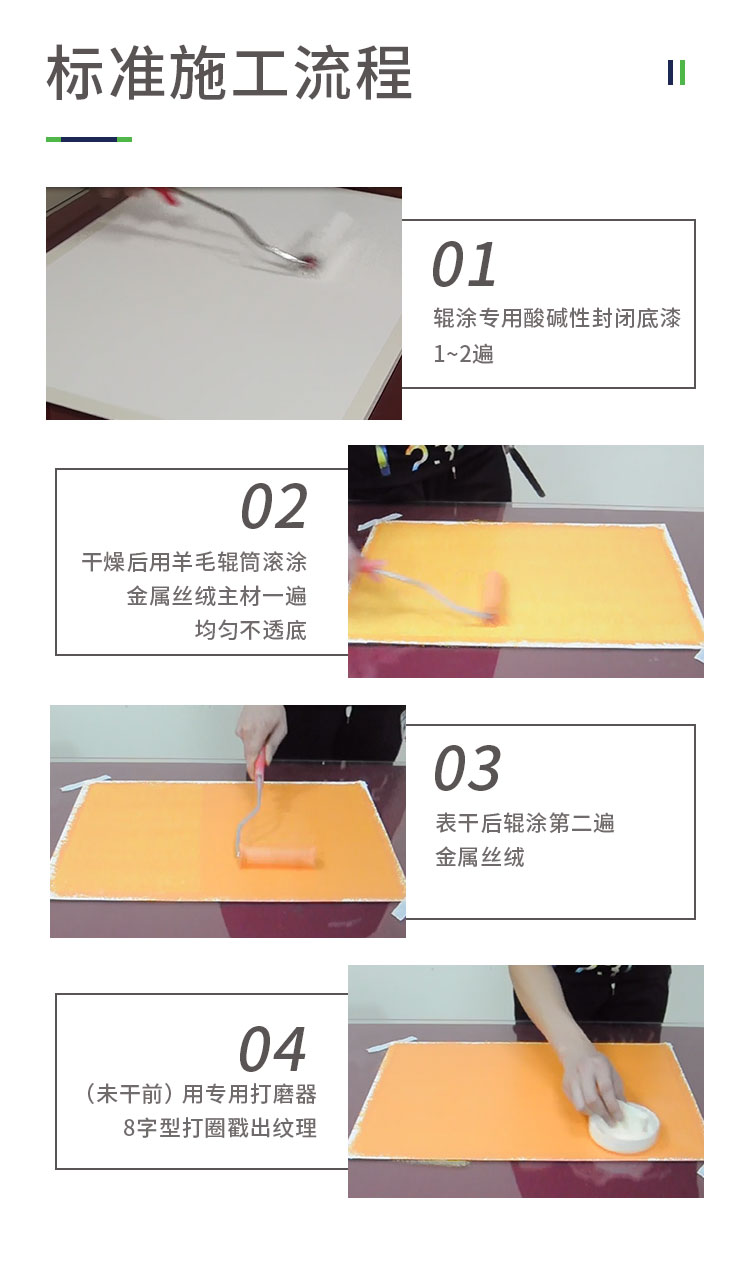 标准施工流程

01
辊涂专用酸碱性封闭底漆 1~2遍

02
干燥后用羊毛辊筒滚涂 金属丝绒主材一遍 均匀不透底

03
表干后辊涂第二遍 金属丝绒

04
（未干前）用专用打磨器 8字型打圈戳出纹理